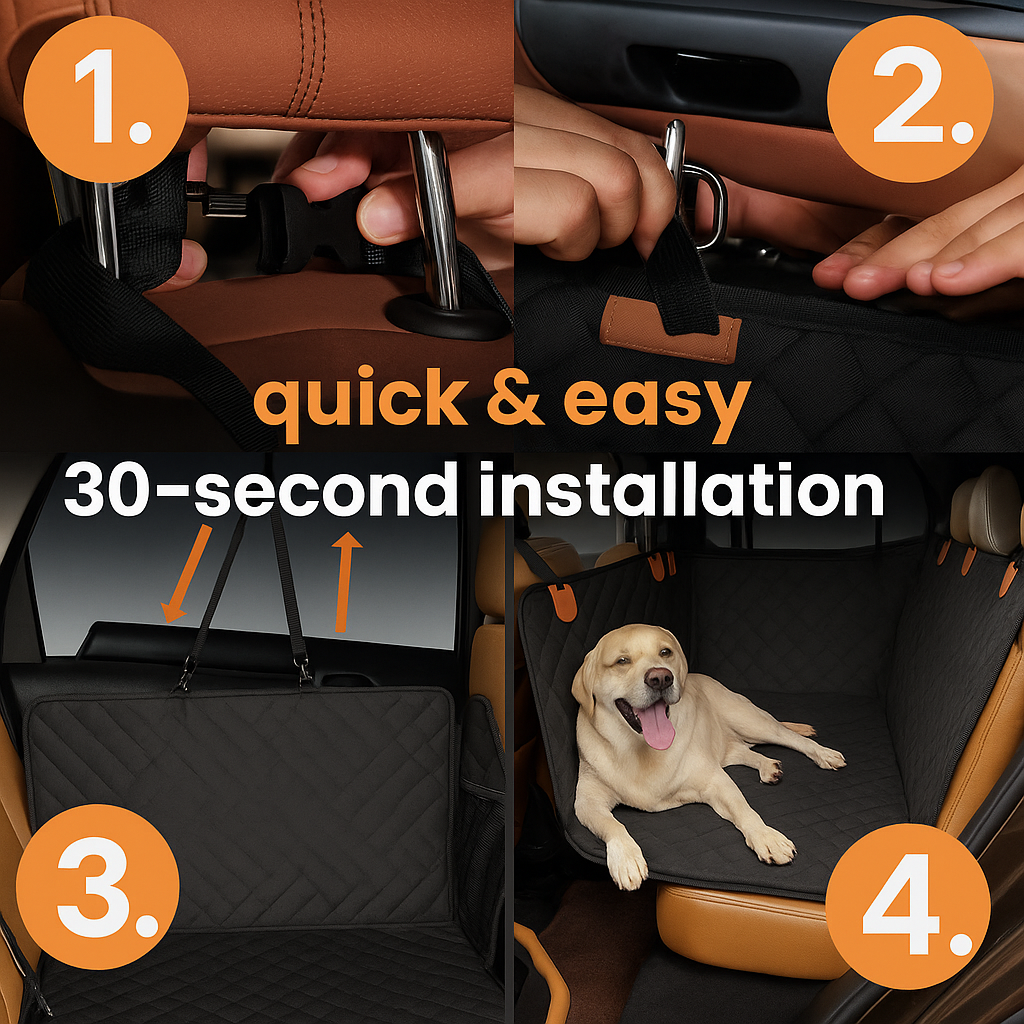 1.

2.

quick & easy

30-second installation

3.

4.